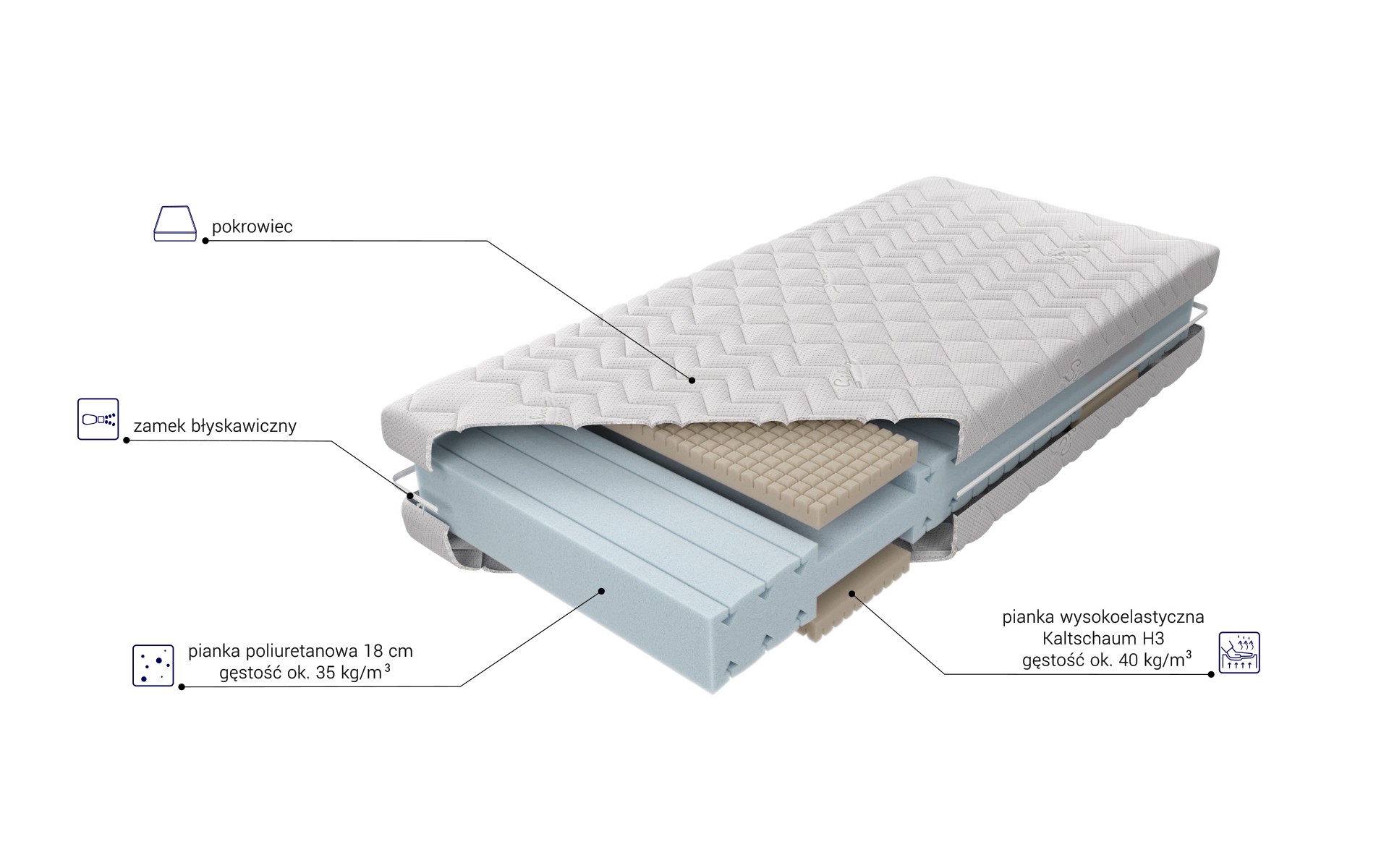 pokrowiec

zamek błyskawiczny

pianka poliuretanowa 18 cm
gęstość ok. 35 kg/m$^3$

pianka wysokoelastyczna
Kaltschaum H3
gęstość ok. 40 kg/m$^3$