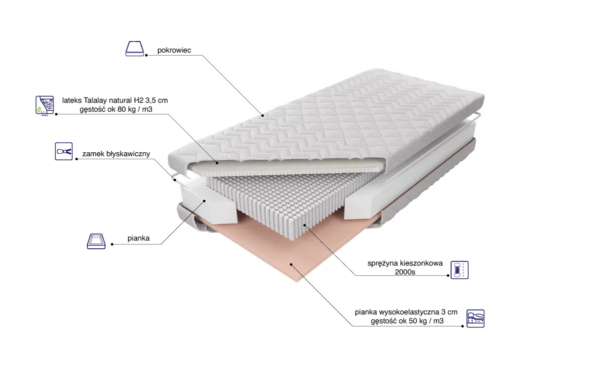 pokrowiec

lateks Talalay natural H2 3,5 cm
gęstość ok 80 kg / m3

zamek błyskawiczny

pianka

sprężyna kieszonkowa
2000s

pianka wysokoelastyczna 3 cm
gęstość ok 50 kg / m3